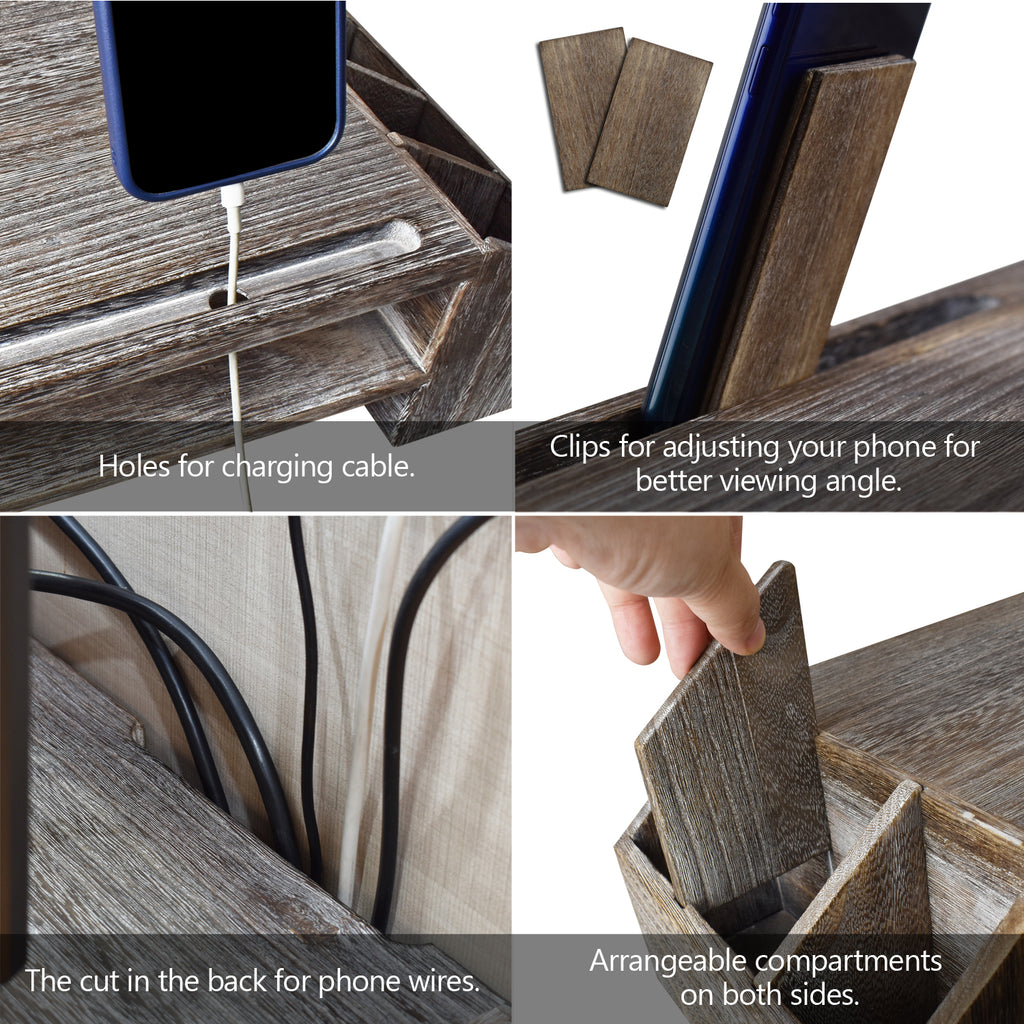 Holes for charging cable.

Clips for adjusting your phone for better viewing angle.

The cut in the back for phone wires.

Arrangeable compartments on both sides.